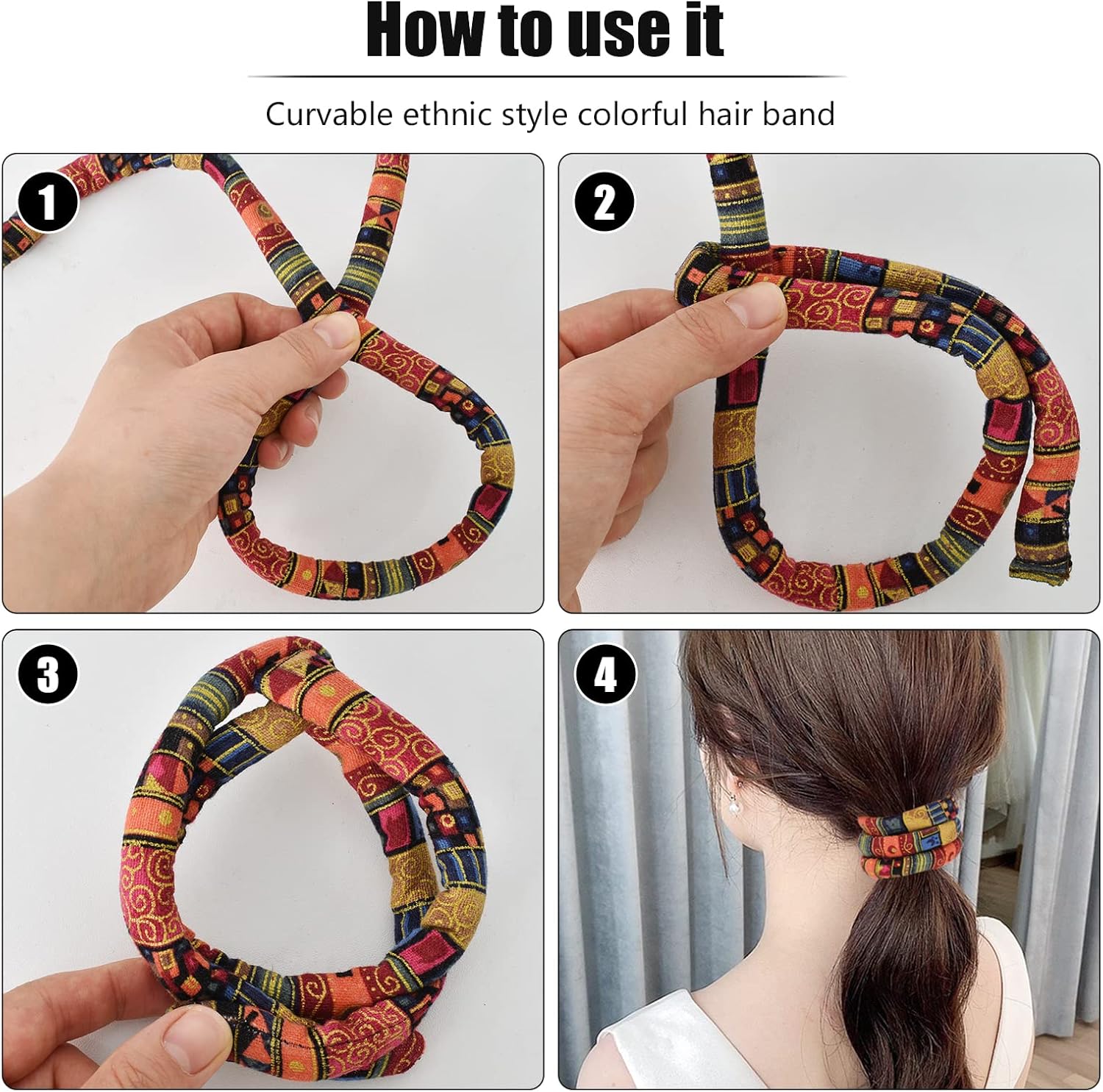 How to use it

Curvable ethnic style colorful hair band

1

2

3

4