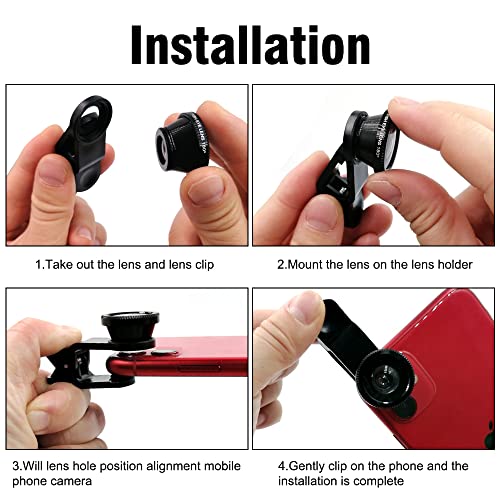 Installation

1.Take out the lens and lens clip

2.Mount the lens on the lens holder

3.Will lens hole position alignment mobile phone camera

4.Gently clip on the phone and the installation is complete