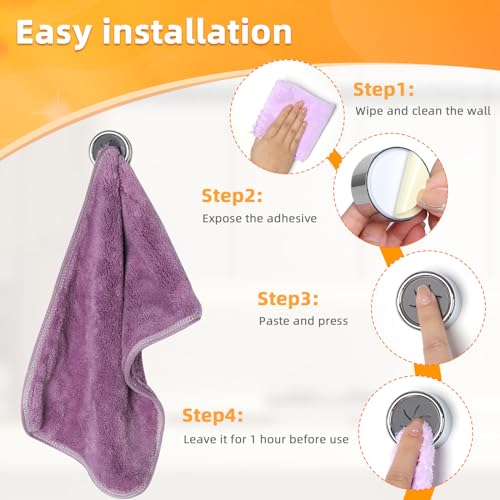 Easy installation

Step1:
Wipe and clean the wall

Step2:
Expose the adhesive

Step3:
Paste and press

Step4:
Leave it for 1 hour before use